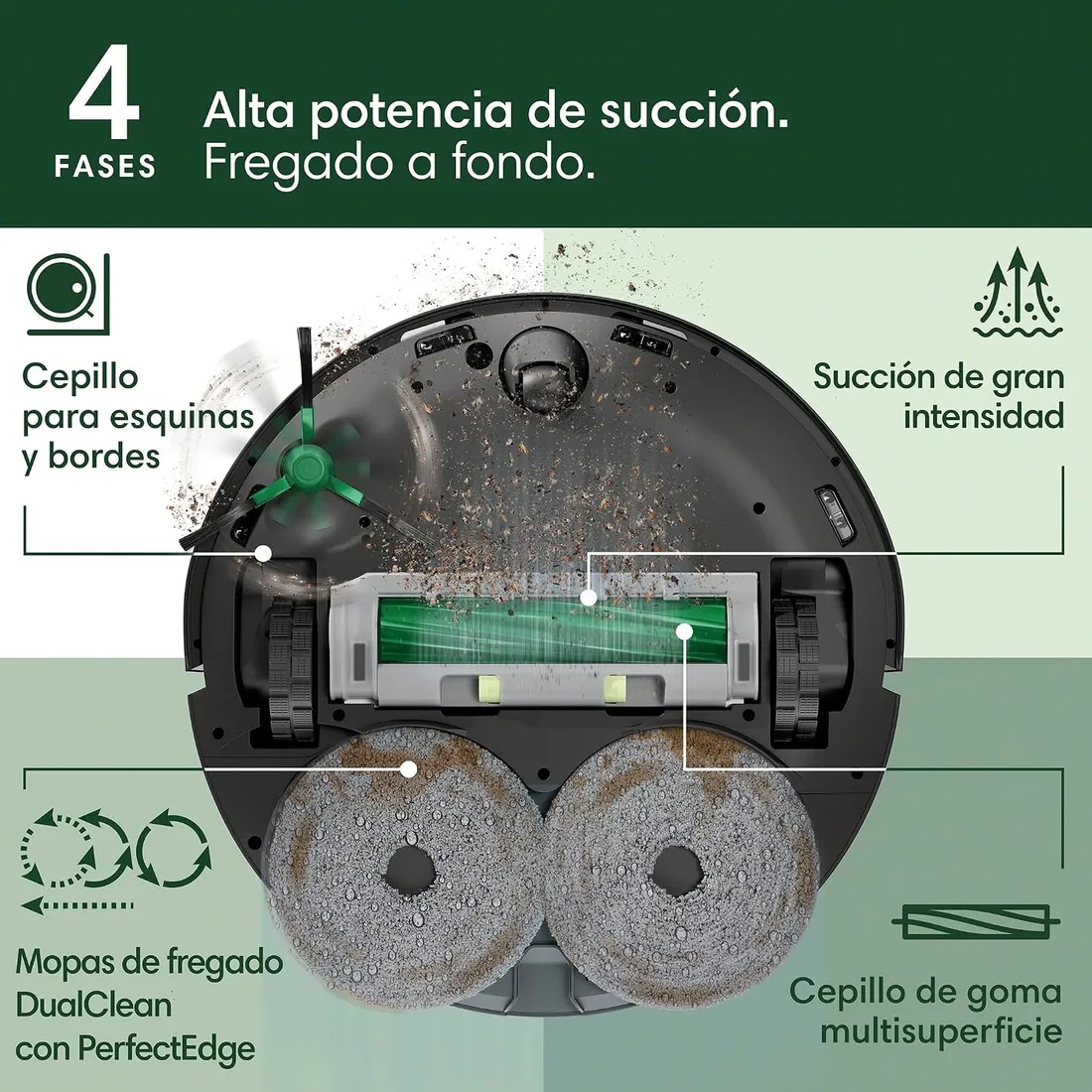 4
FASES

Alta potencia de succión.
Fregado a fondo.

Cepillo
para esquinas
y bordes

Succión de gran
intensidad

Mopas de fregado
DualClean
con PerfectEdge

Cepillo de goma
multisuperficie